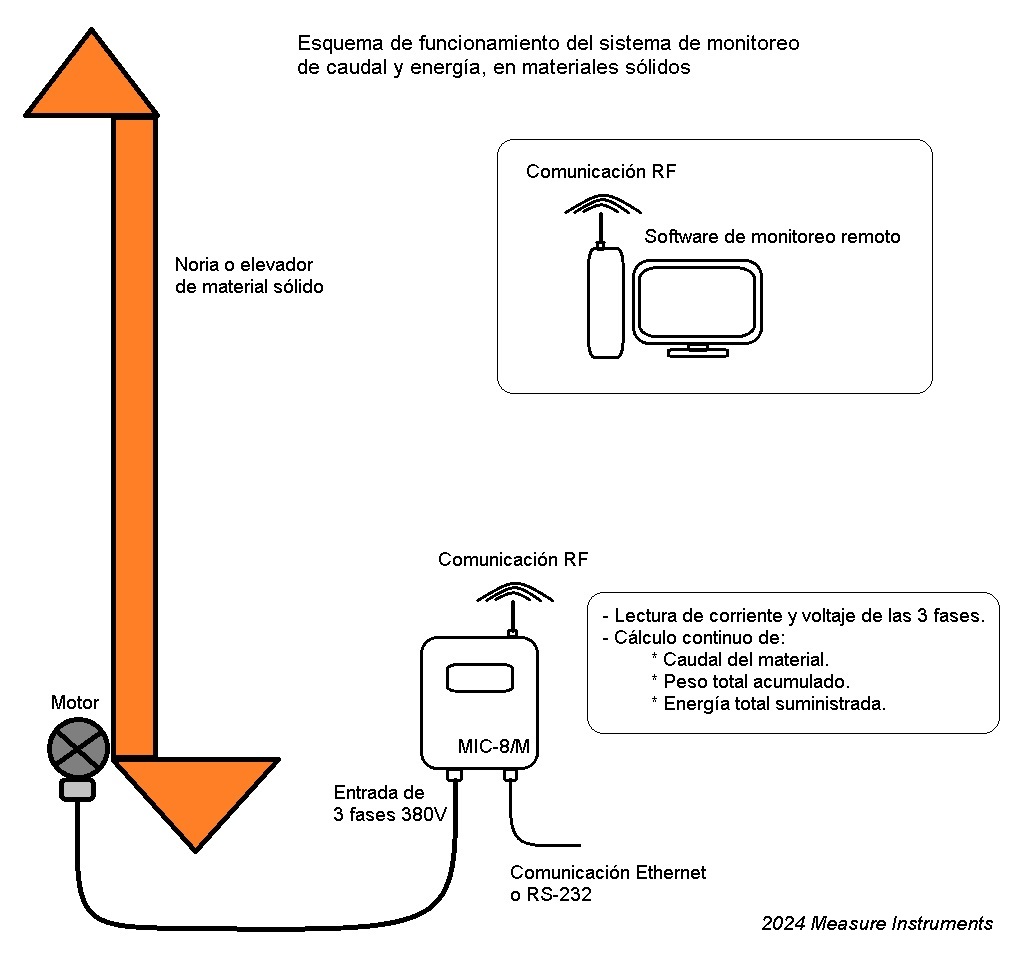 Esquema de funcionamiento del sistema de monitoreo de caudal y energía, en materiales sólidos

Comunicación RF

Software de monitoreo remoto

Noria o elevador de material sólido

Comunicación RF

- Lectura de corriente y voltaje de las 3 fases.
- Cálculo continuo de:
* Caudal del material.
* Peso total acumulado.
* Energía total suministrada.

Motor

MIC-8/M

Entrada de 3 fases 380V

Comunicación Ethernet o RS-232

2024 Measure Instruments